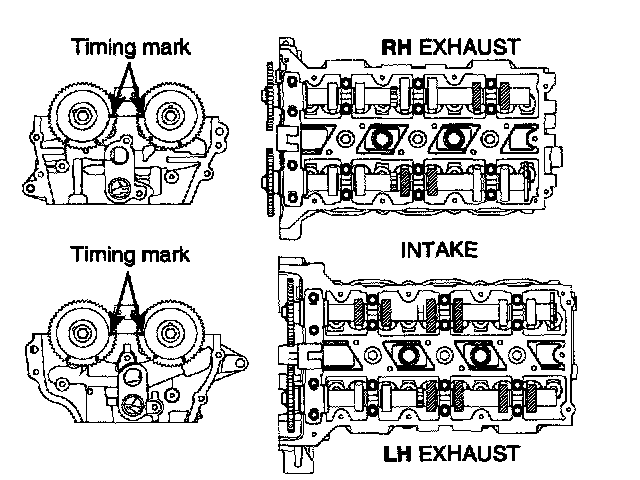 Timing mark

RH EXHAUST

Timing mark

INTAKE

LH EXHAUST