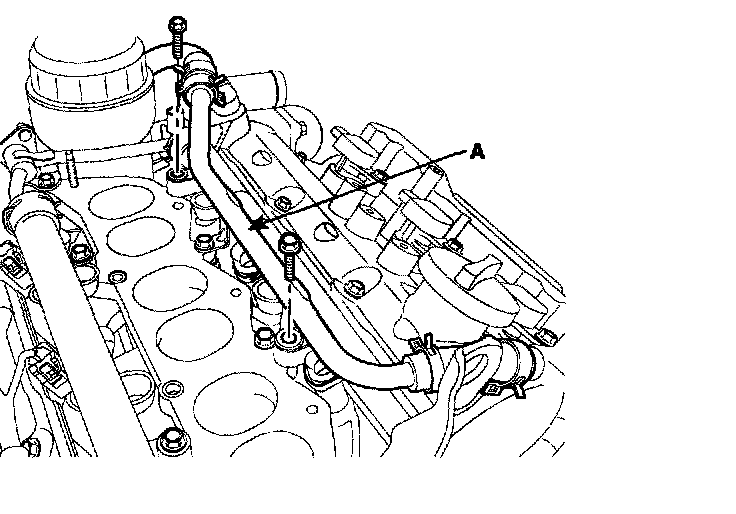 A