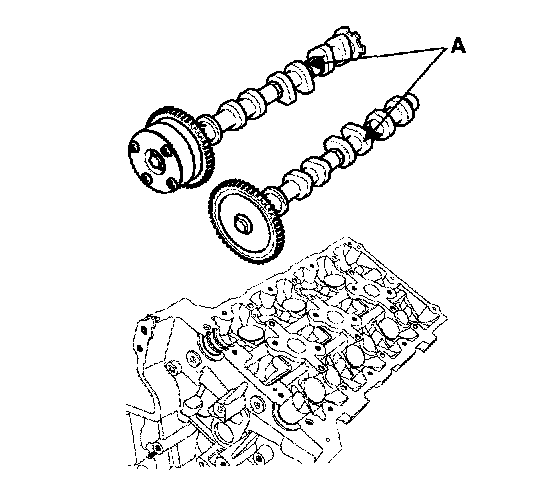 A