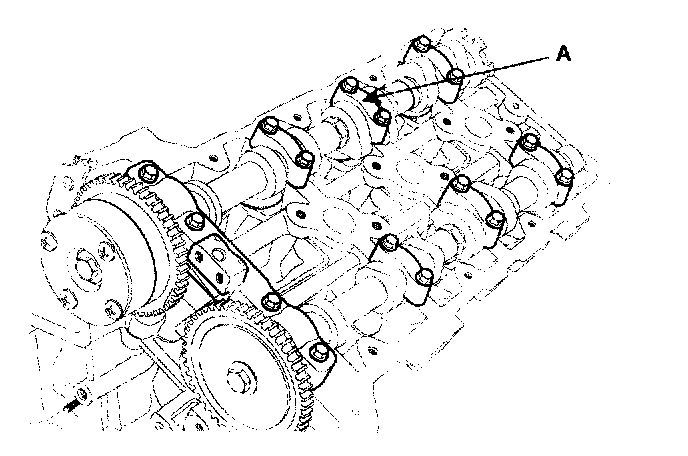 A