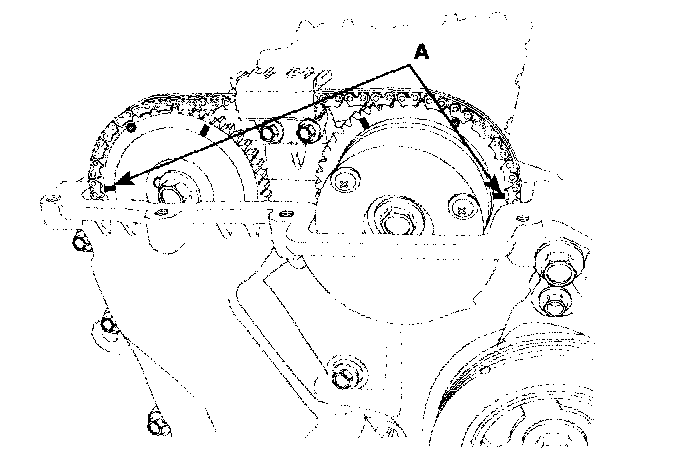 A