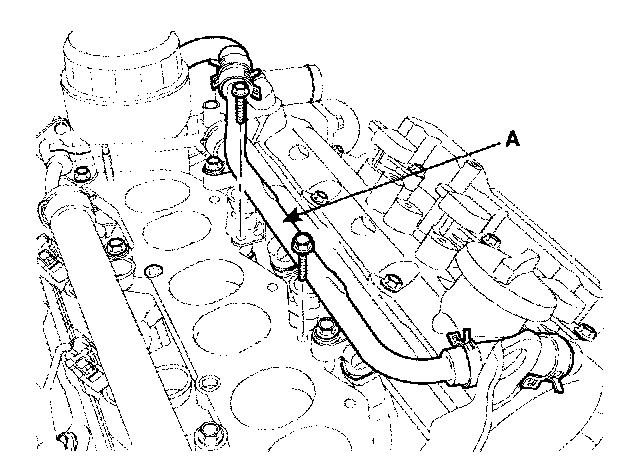 A