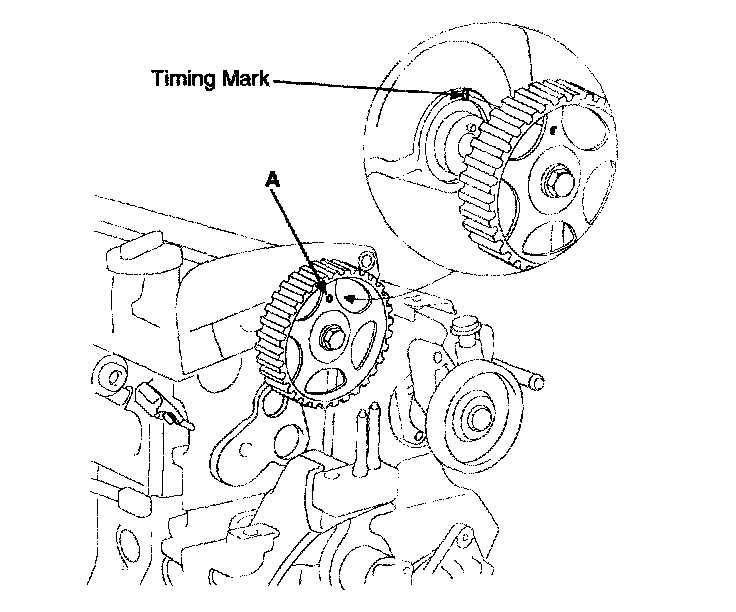 Timing Mark

A