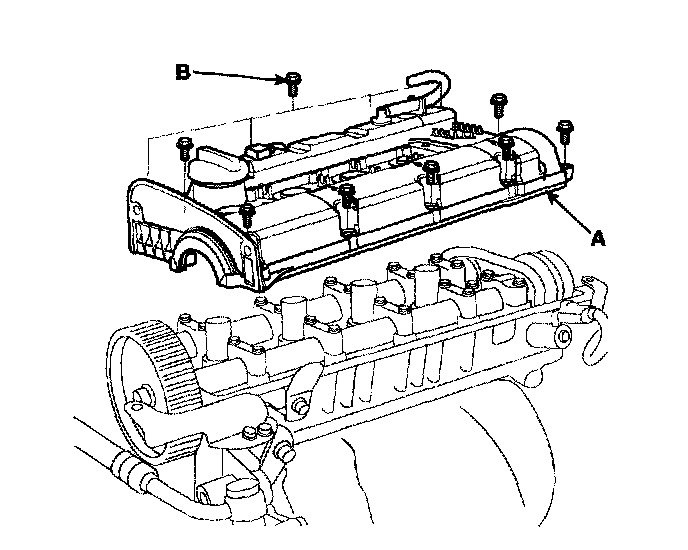 B
A