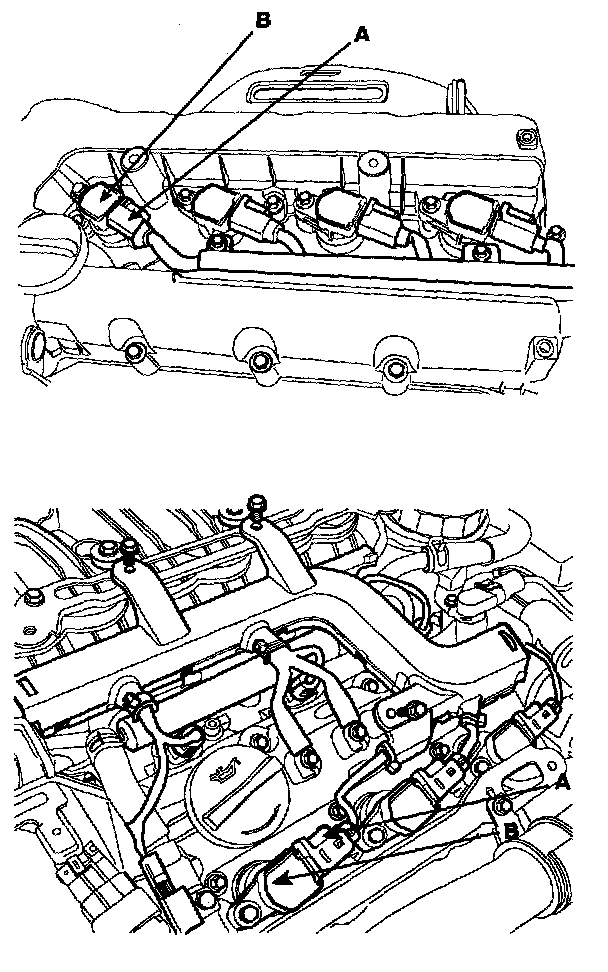 B
A

A
B