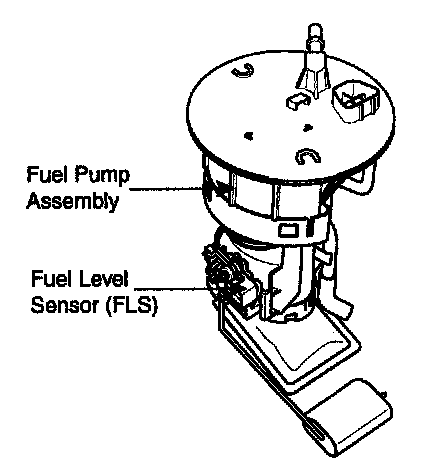 Fuel Pump Assembly

Fuel Level Sensor (FLS)