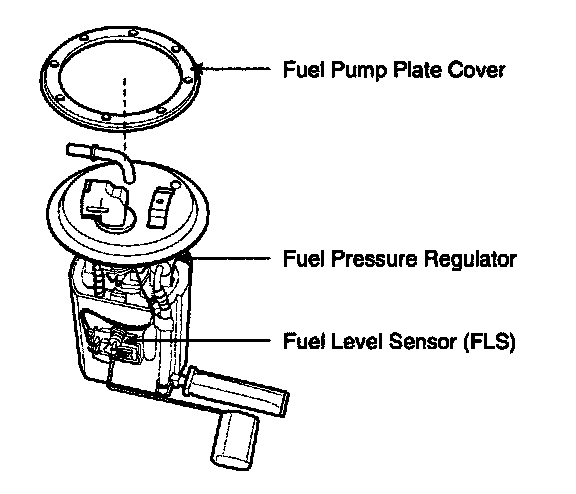 Fuel Pump Plate Cover

Fuel Pressure Regulator

Fuel Level Sensor (FLS)