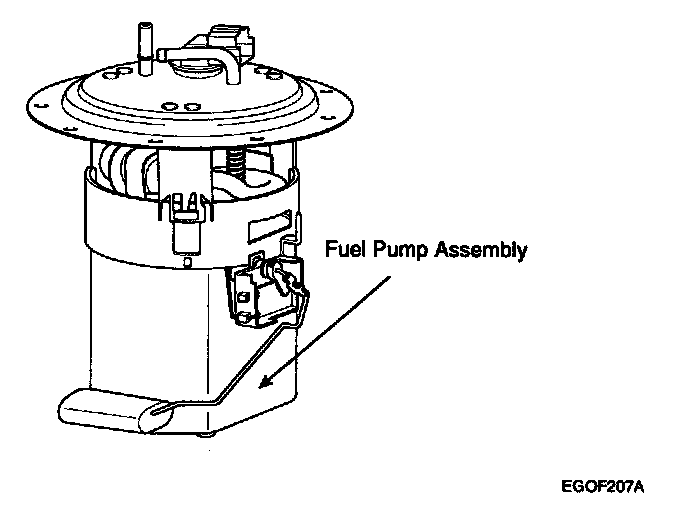 Fuel Pump Assembly

EGOF207A