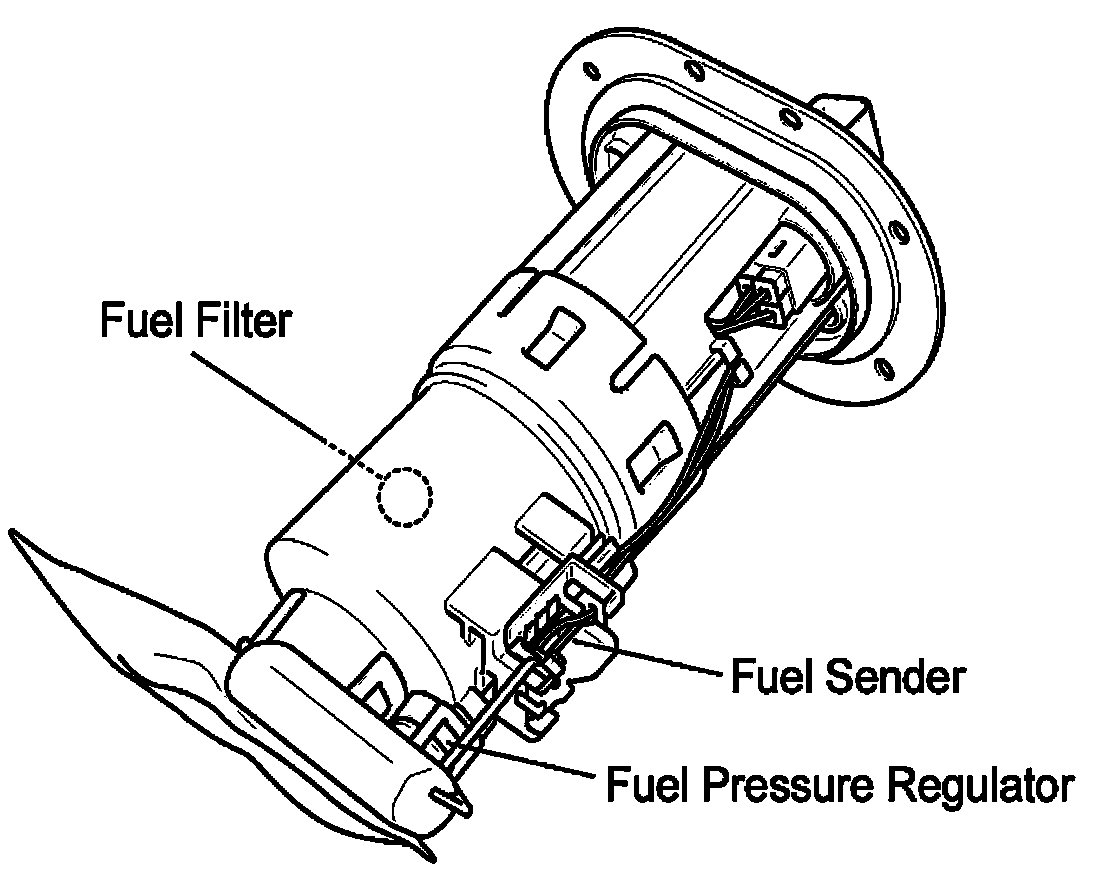 Fuel Filter

Fuel Sender

Fuel Pressure Regulator