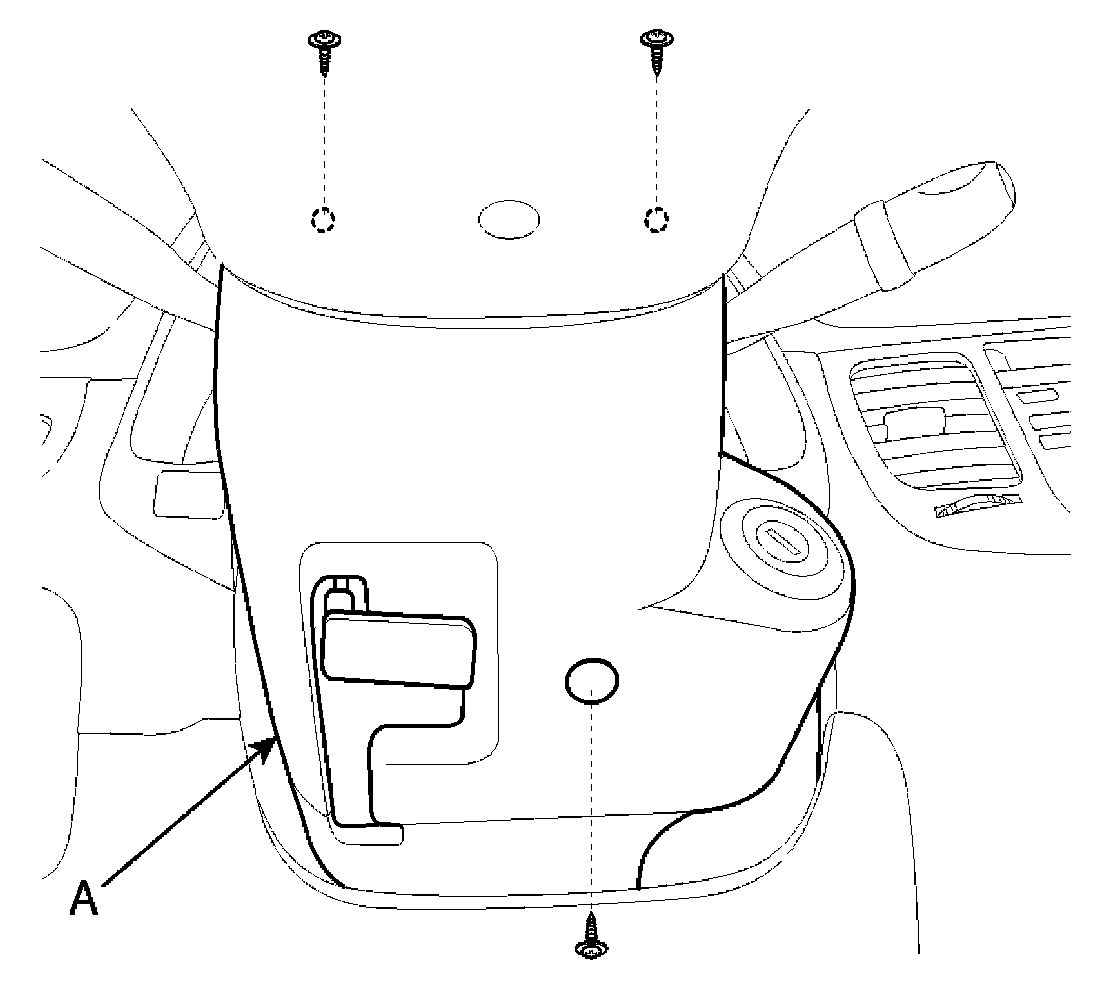 A