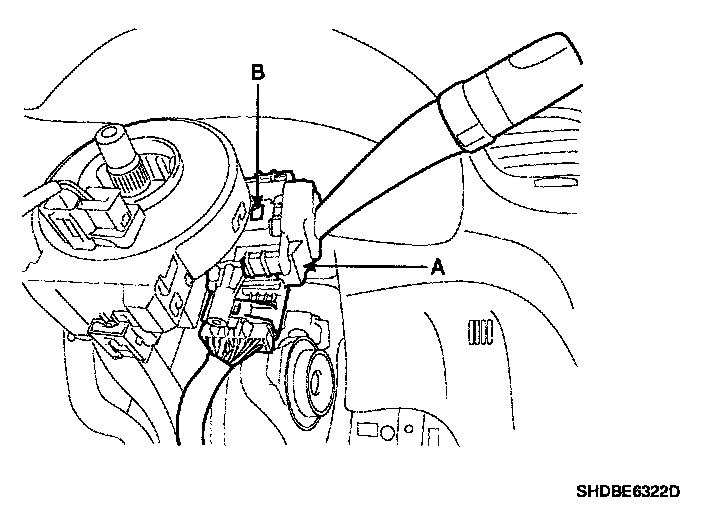 B

A

SHDBE6322D