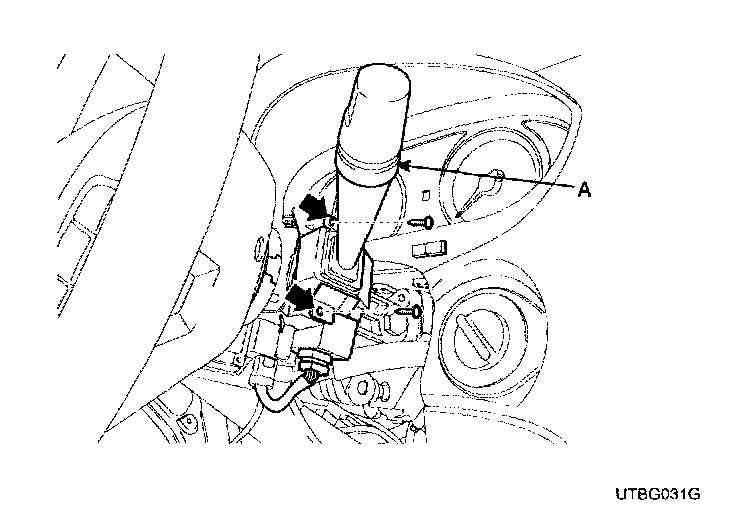 A

UTBG031G