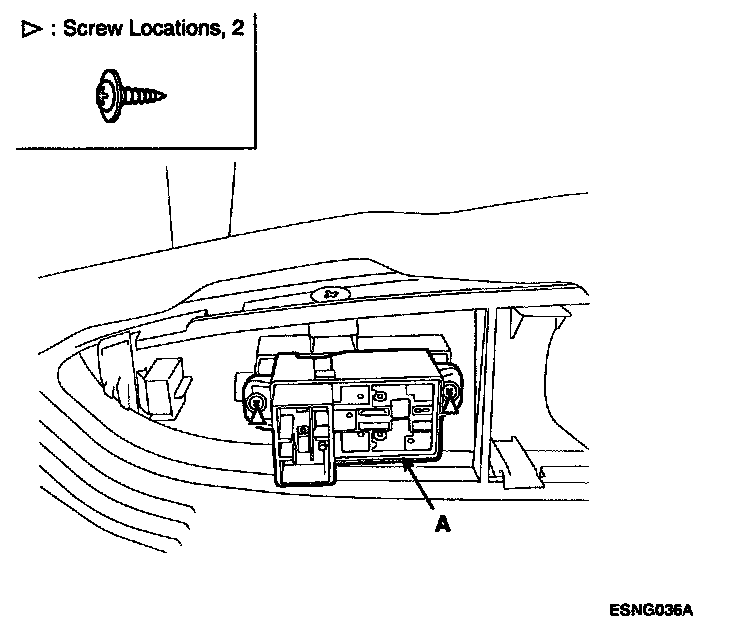 ▷ : Screw Locations, 2

A

ESNG036A