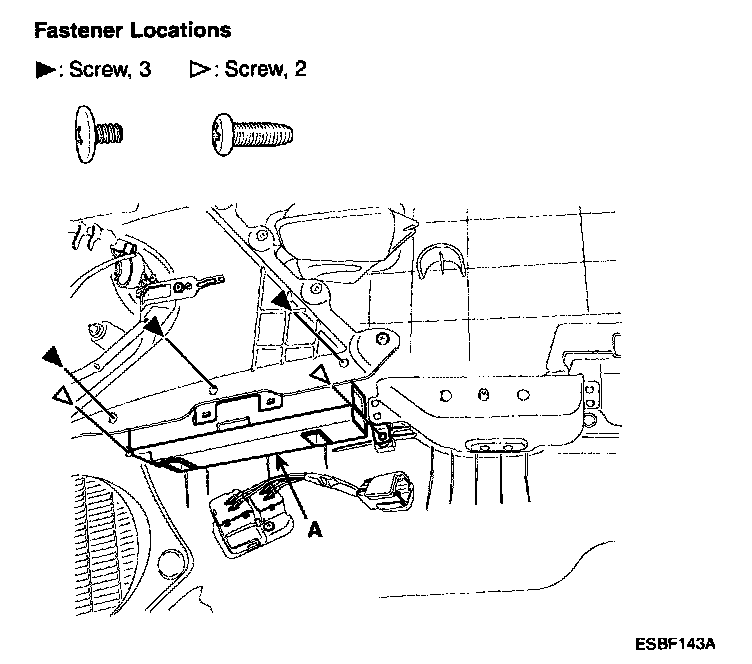 Fastener Locations

▶: Screw, 3 ▷: Screw, 2

A

ESBF143A