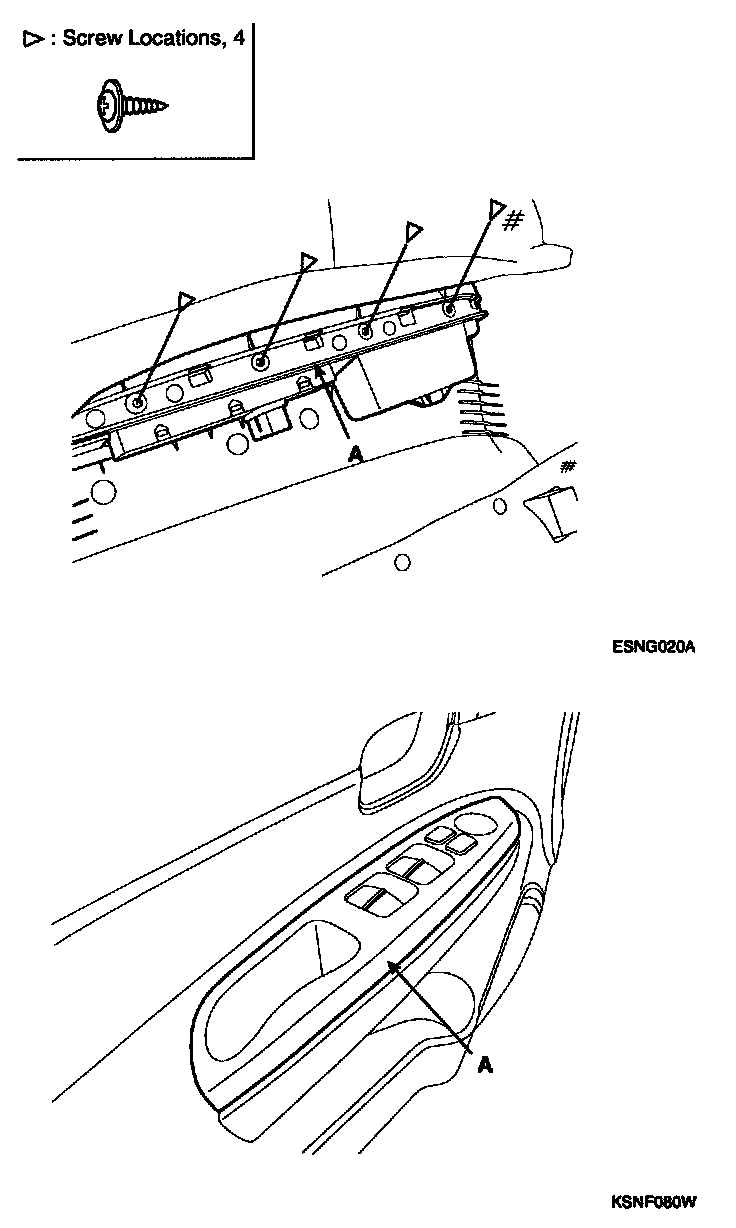 ▷ : Screw Locations, 4

A

ESNG020A

A

KSNF080W