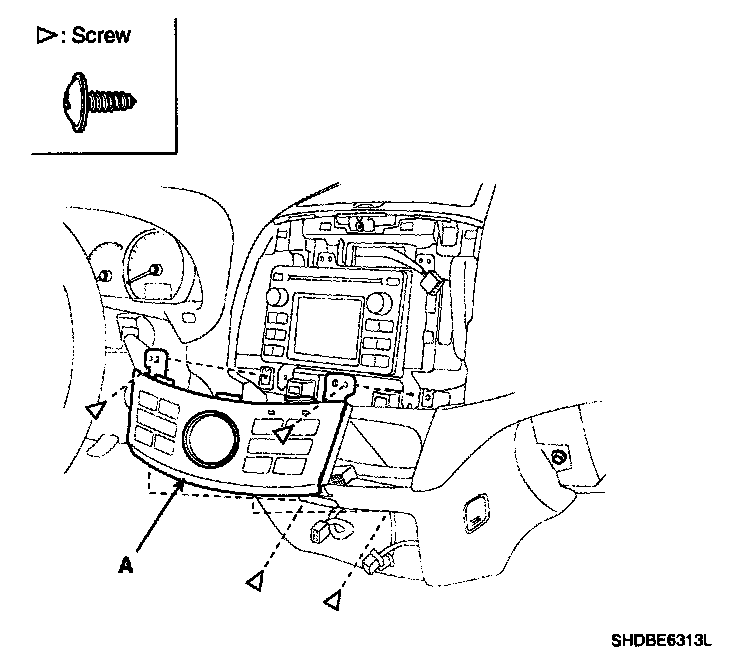 ▷: Screw

A

SHDBE6313L