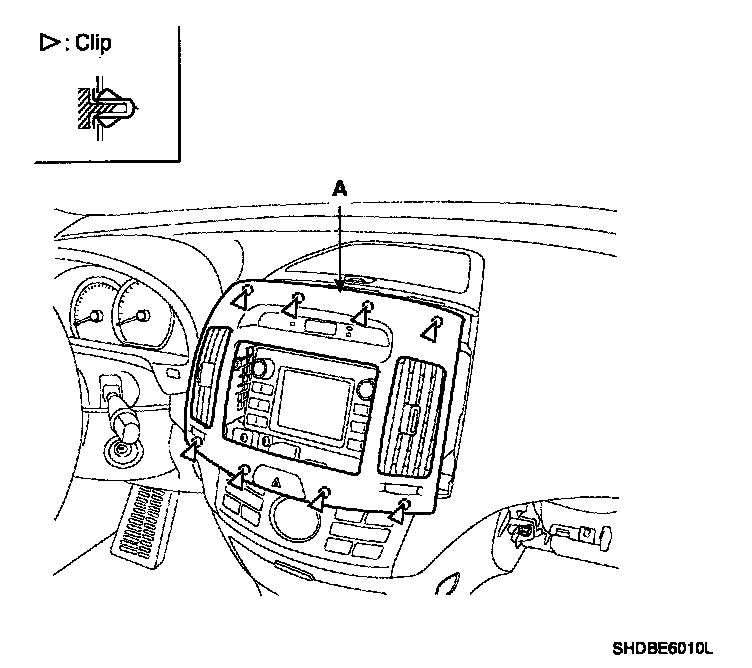 ▷: Clip

A

SHDBE6010L