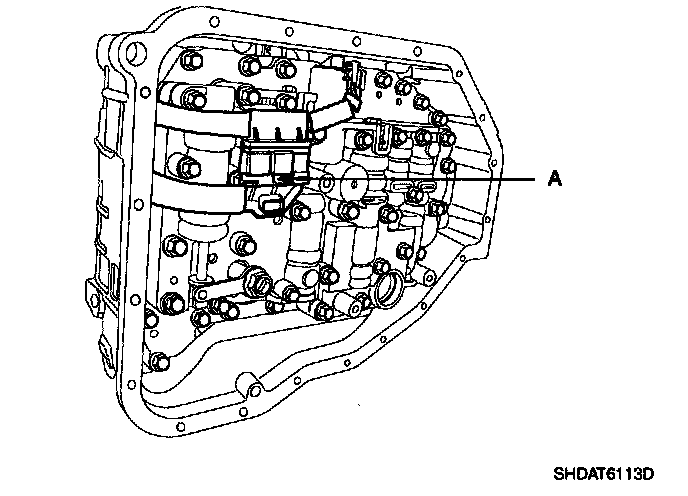 A

SHDAT6113D