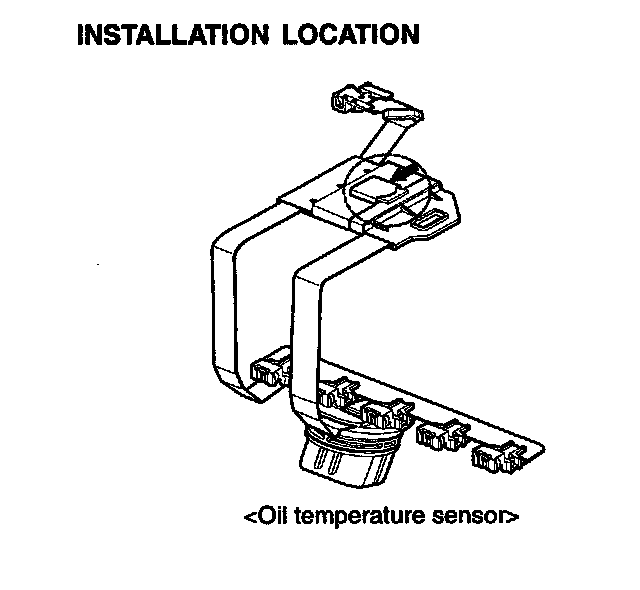 INSTALLATION LOCATION

<Oil temperature sensor>