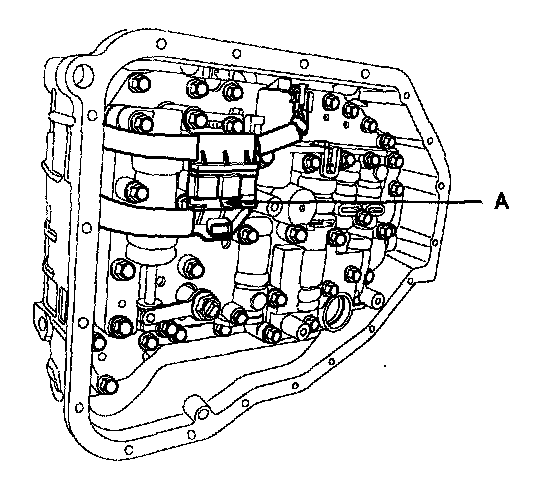 A