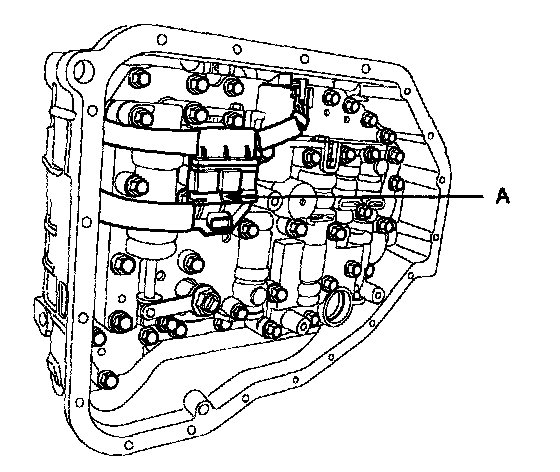 A