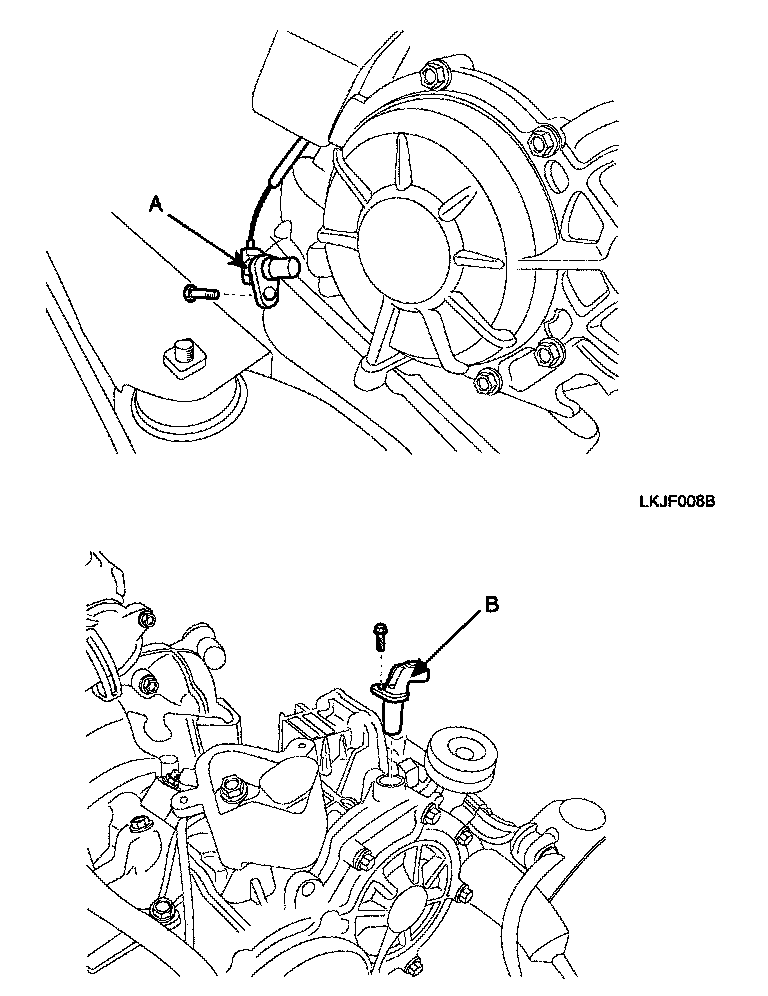 A

LKJF008B

B