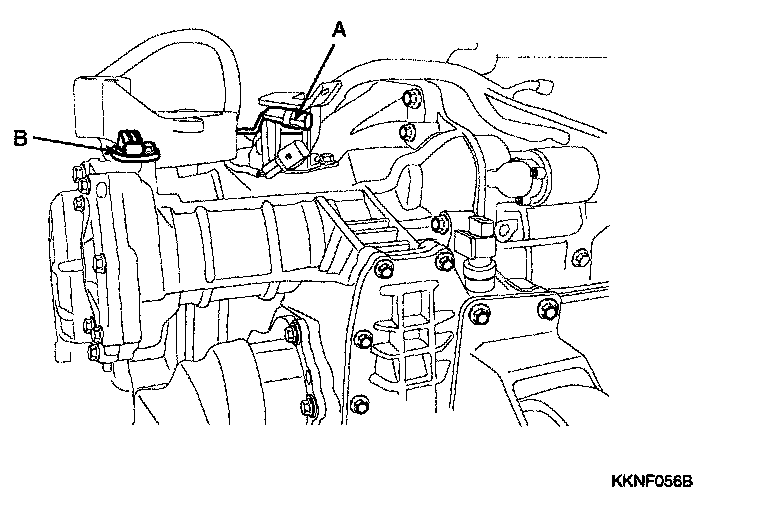 A
B
KKNF056B