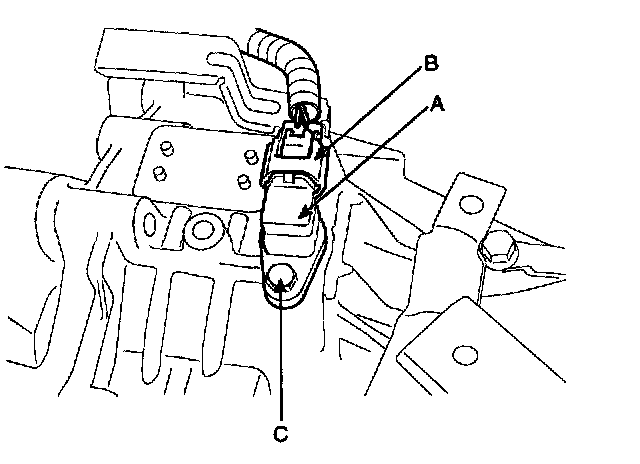 B
A
C