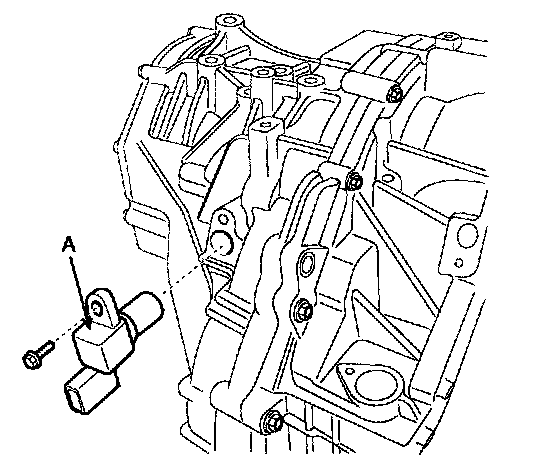 A