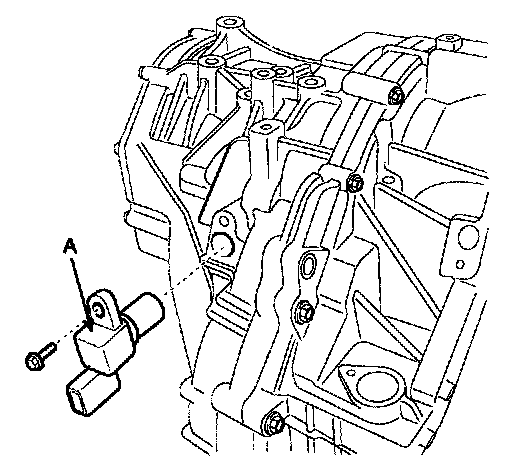 A