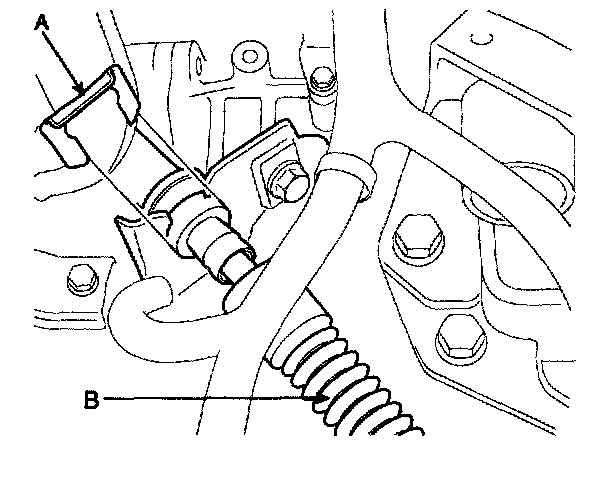 A

B