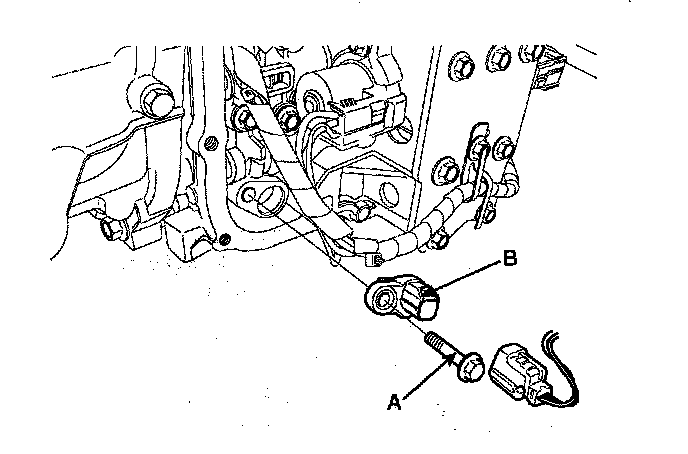 B

A