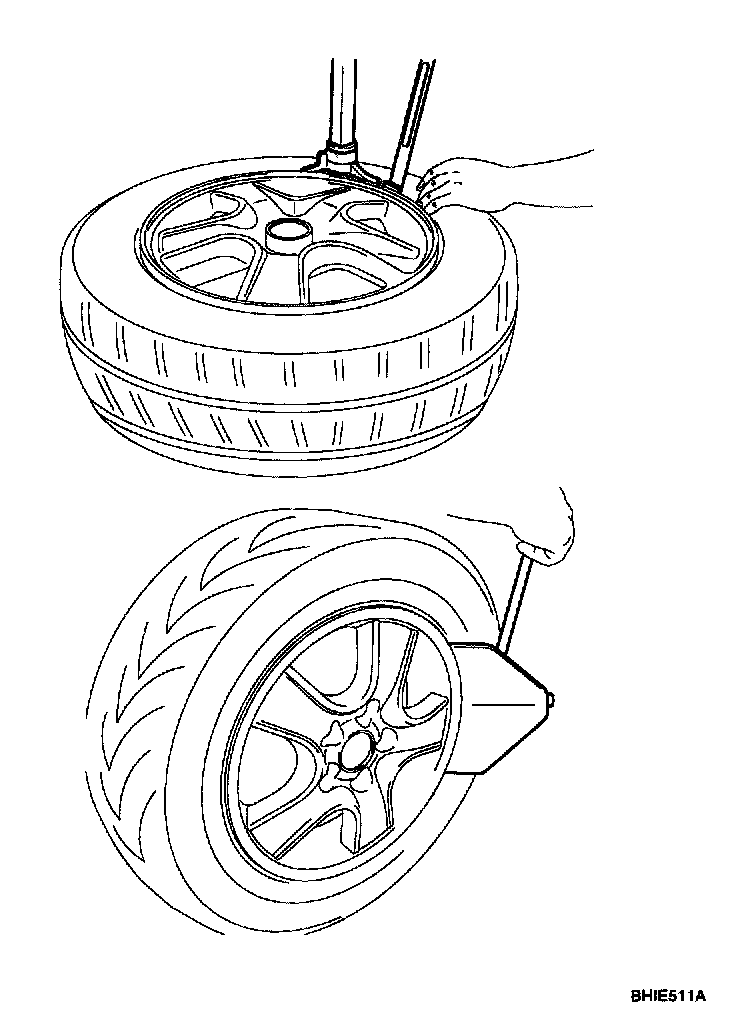 BHIE511A