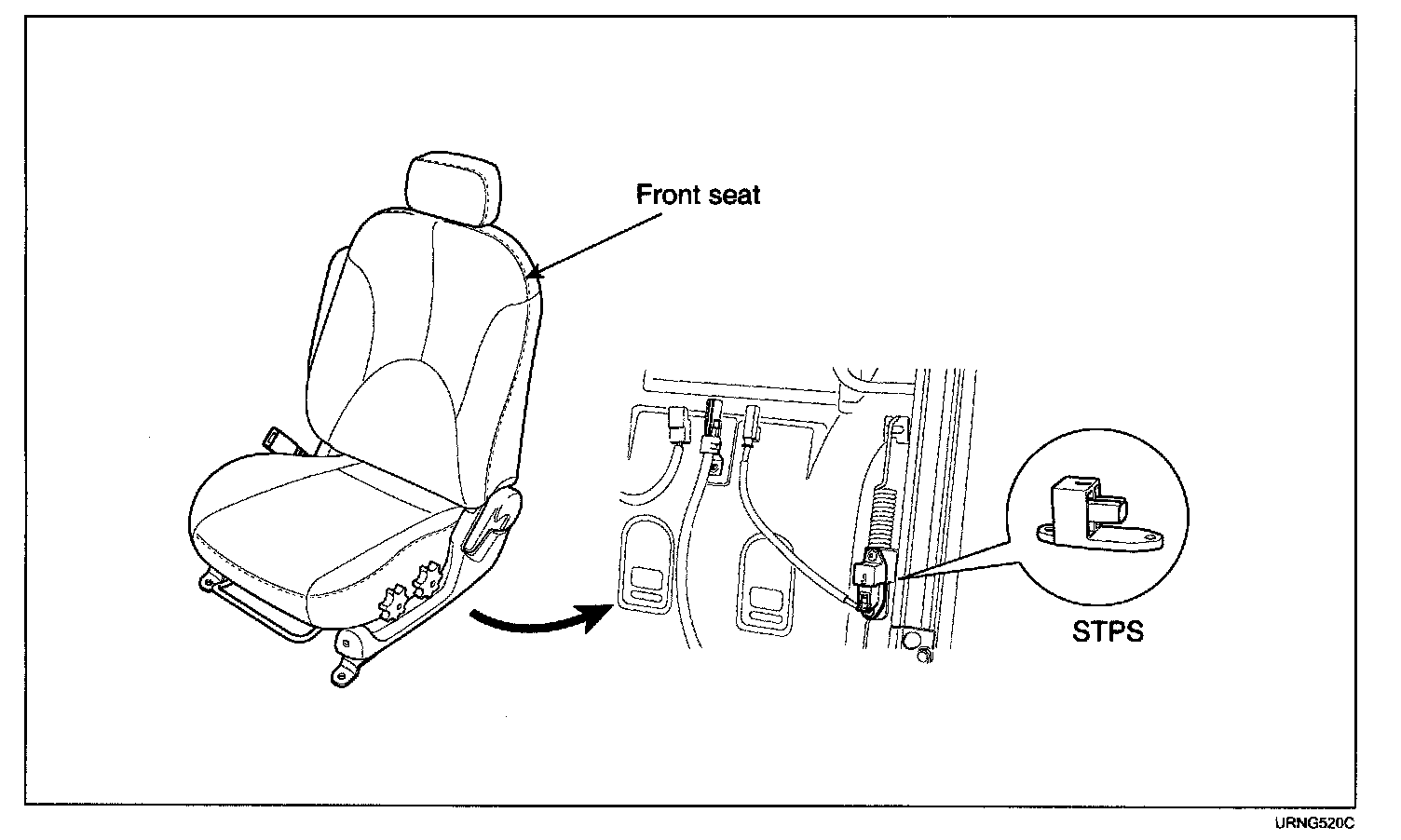 Front seat

STPS

URNG520C