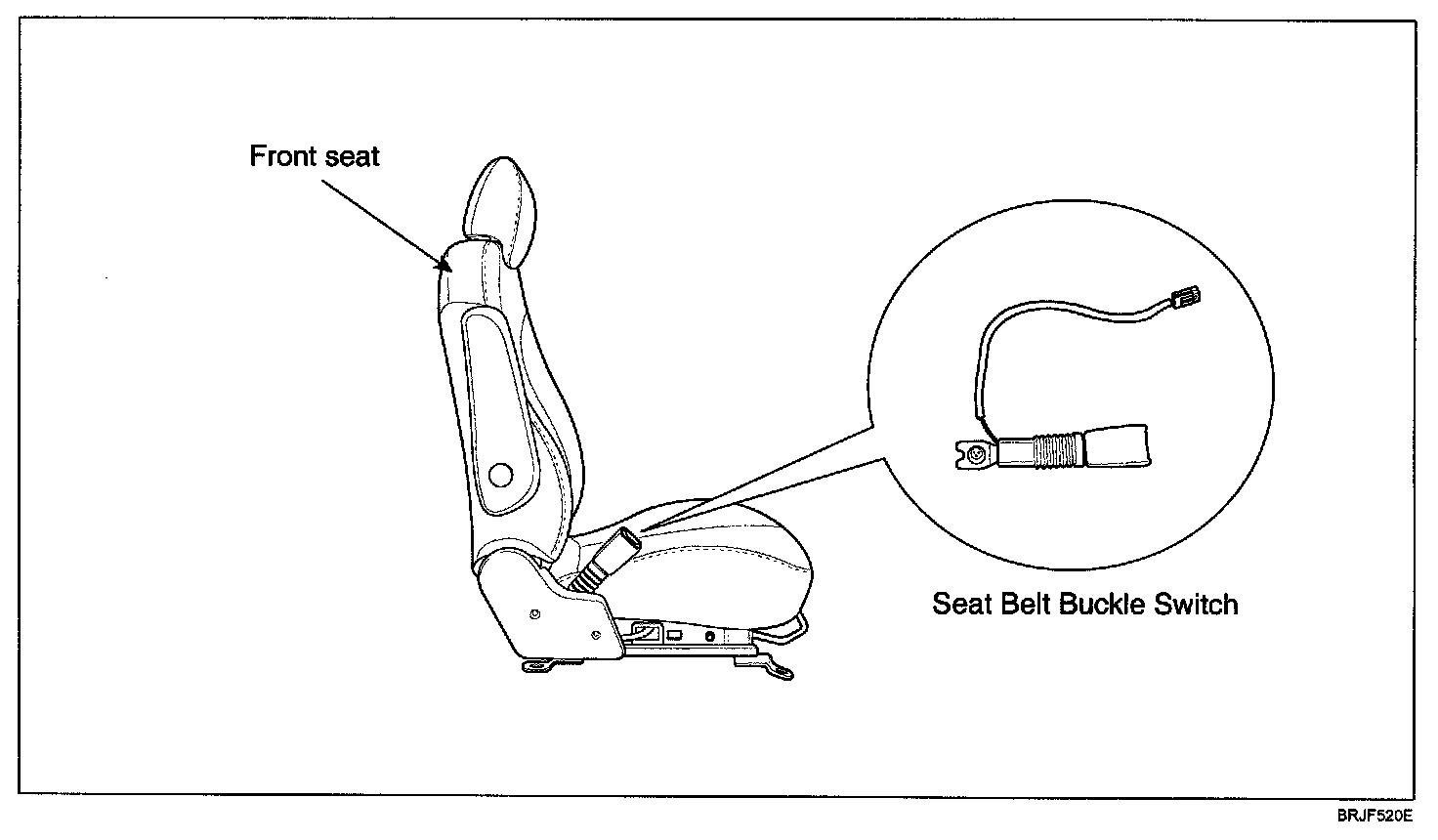 Front seat

Seat Belt Buckle Switch

BRJF520E