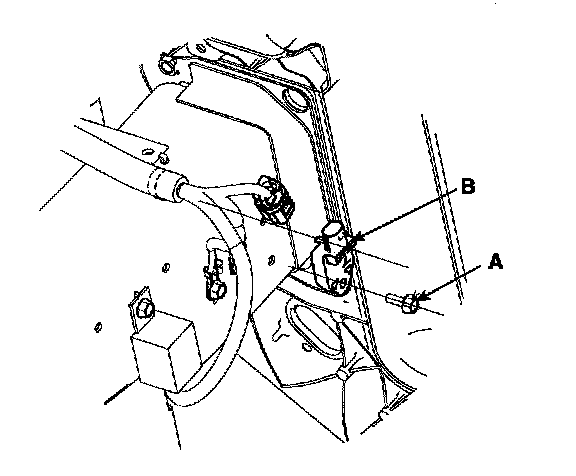 B

A