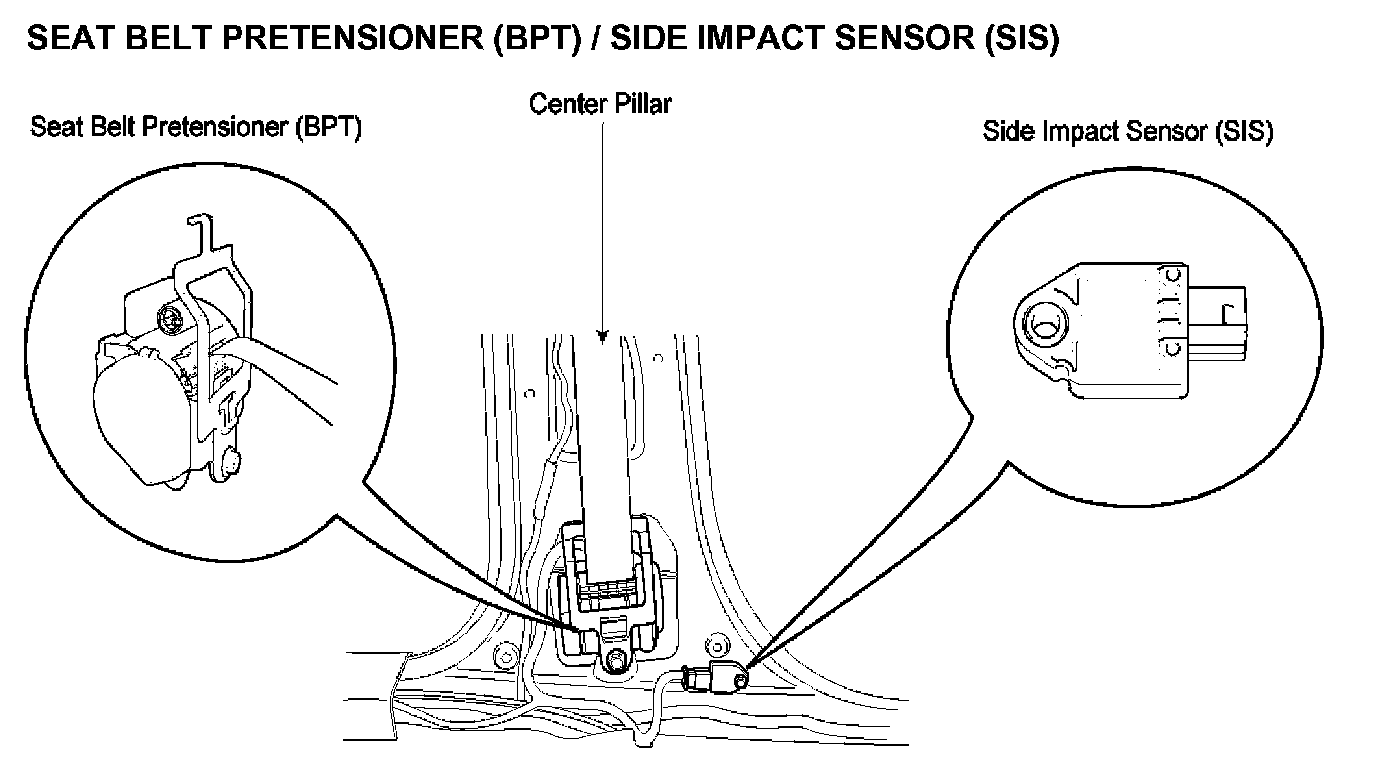 SEAT BELT PRETENSIONER (BPT) / SIDE IMPACT SENSOR (SIS)

Seat Belt Pretensioner (BPT)

Center Pillar

Side Impact Sensor (SIS)