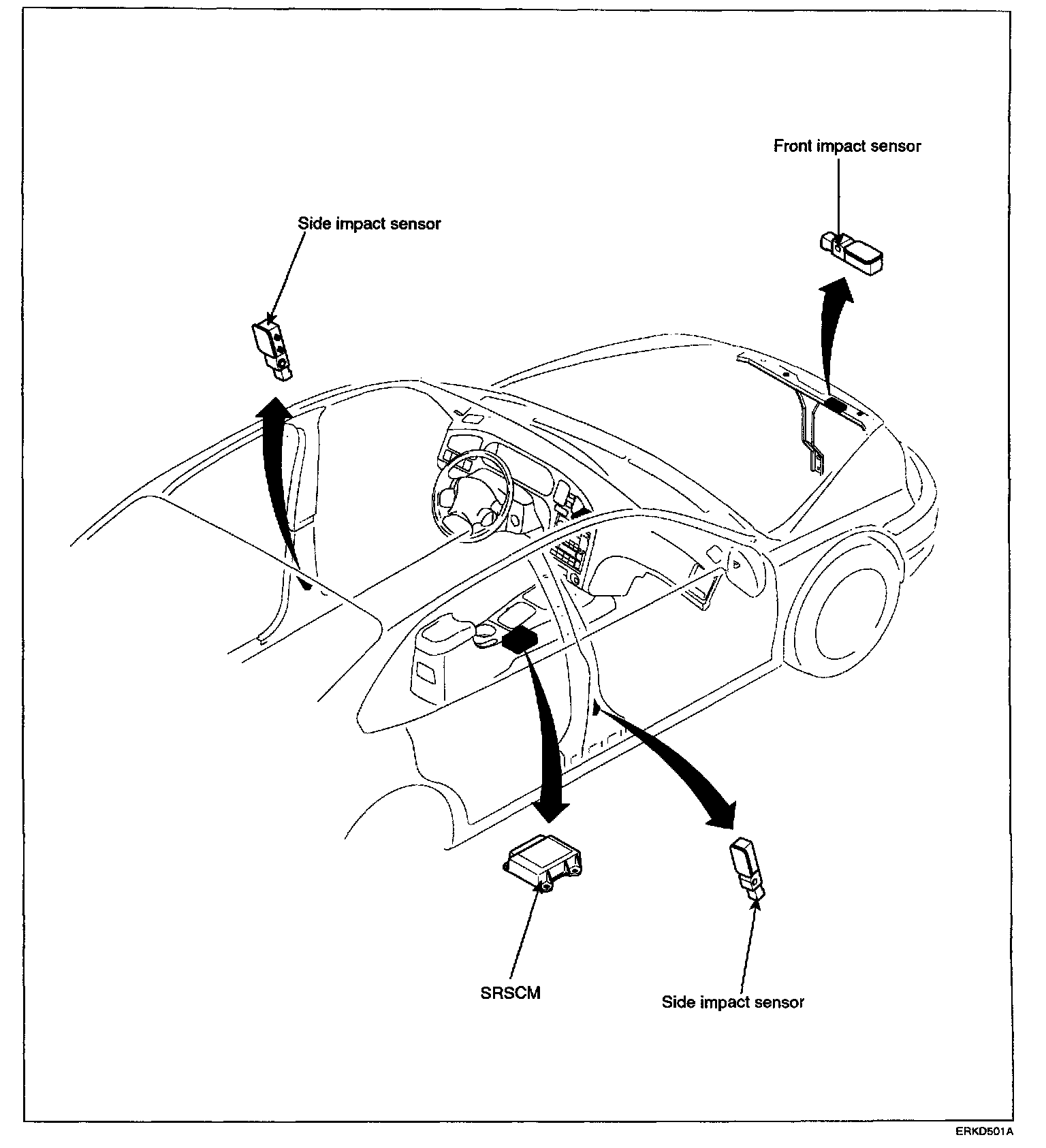 Front impact sensor

Side impact sensor

SRSCM

Side impact sensor

ERKD501A