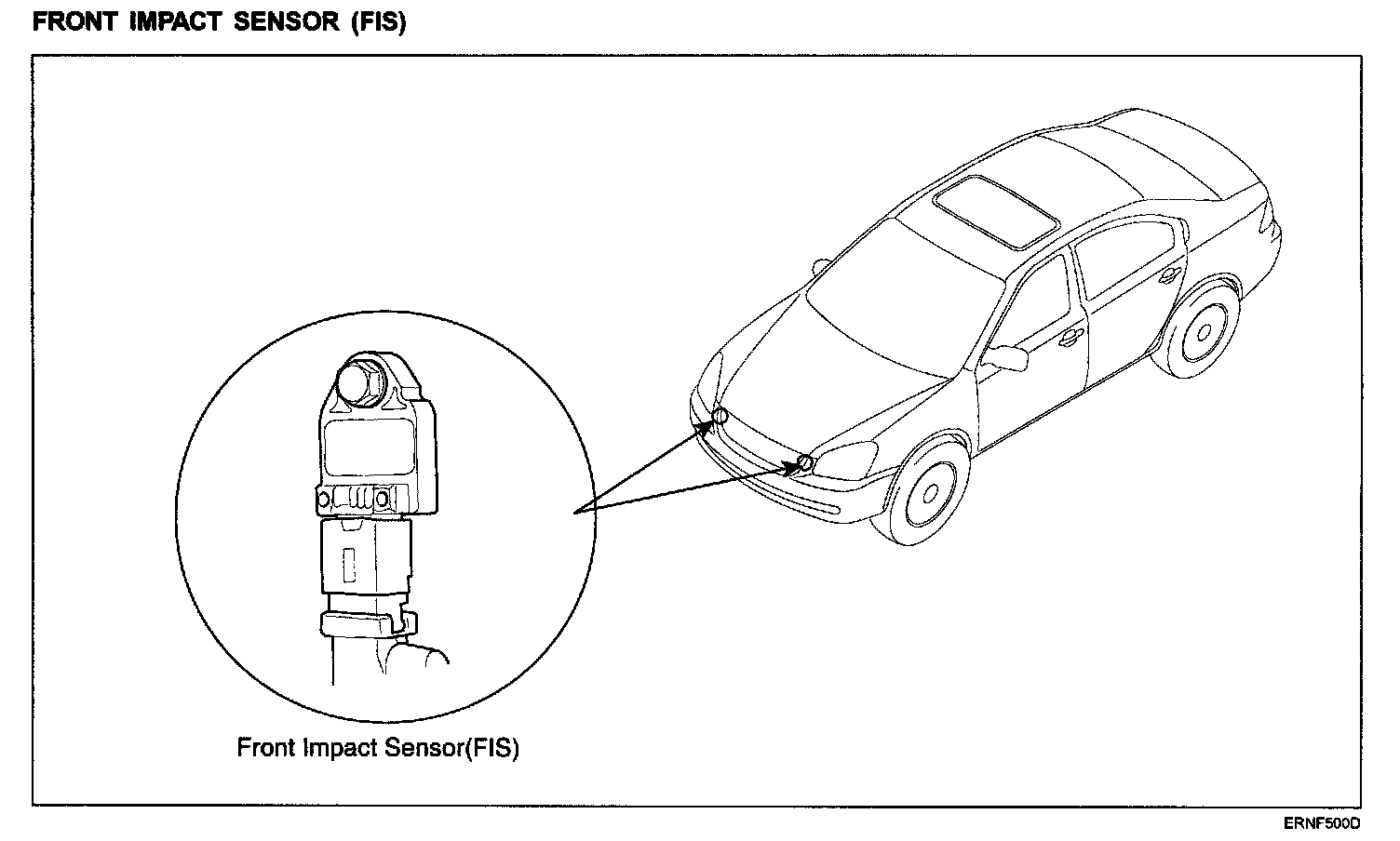 FRONT IMPACT SENSOR (FIS)

Front Impact Sensor(FIS)

ERNF500D