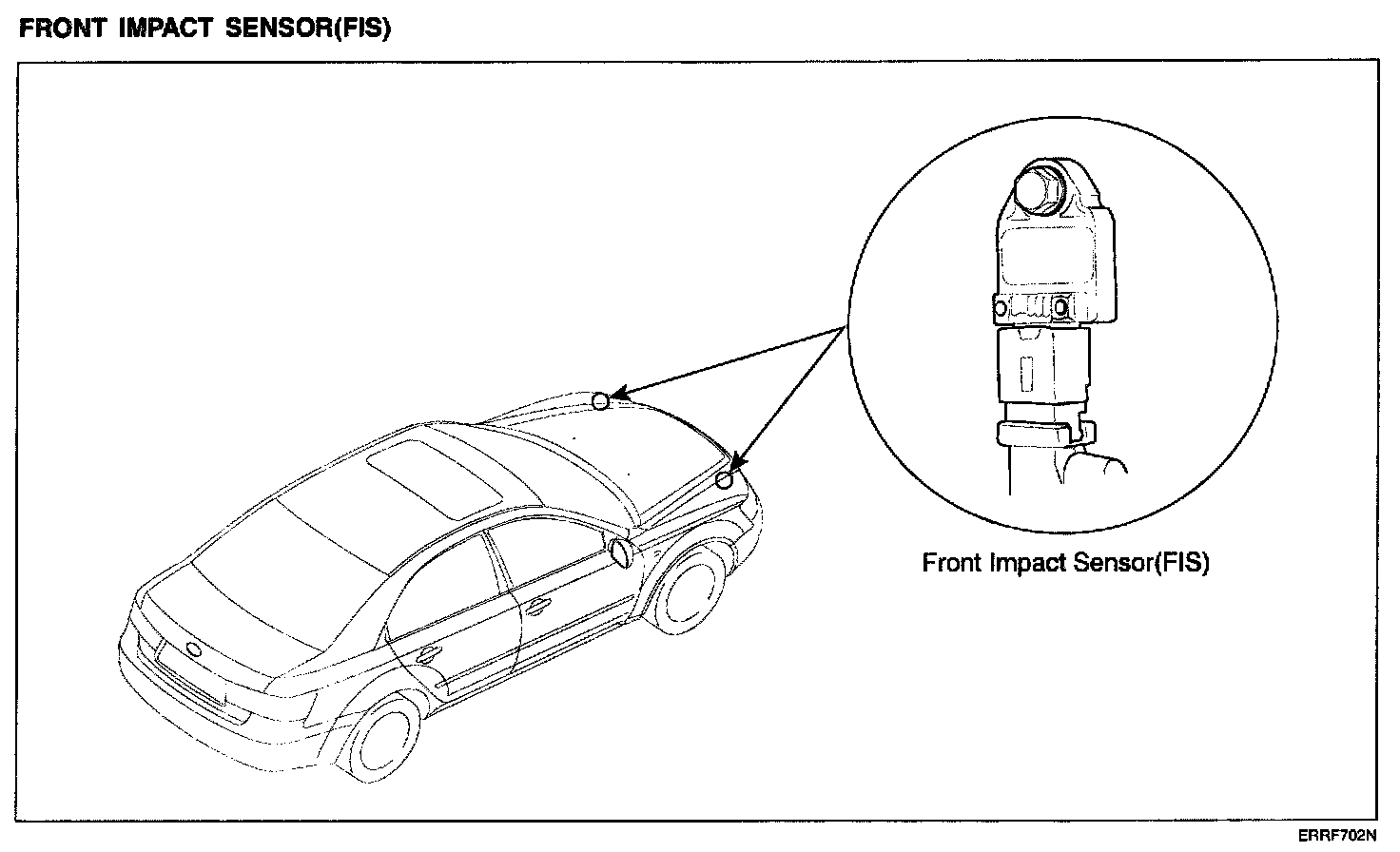 FRONT IMPACT SENSOR(FIS)

Front Impact Sensor(FIS)

ERRF702N