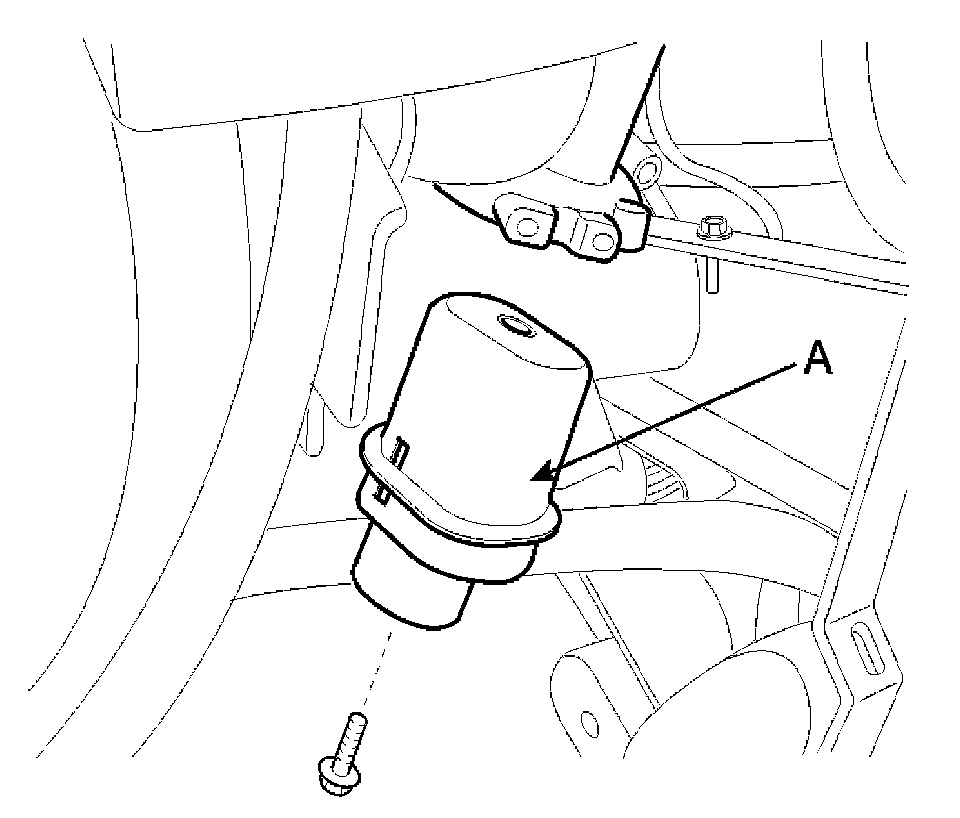 A