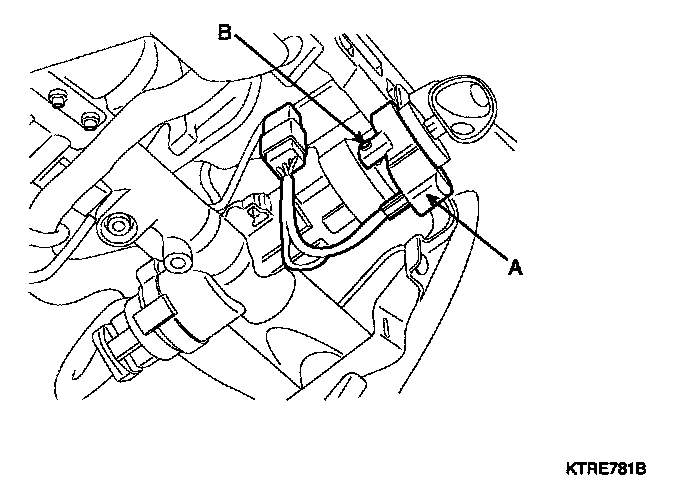 B

A

KTRE781B