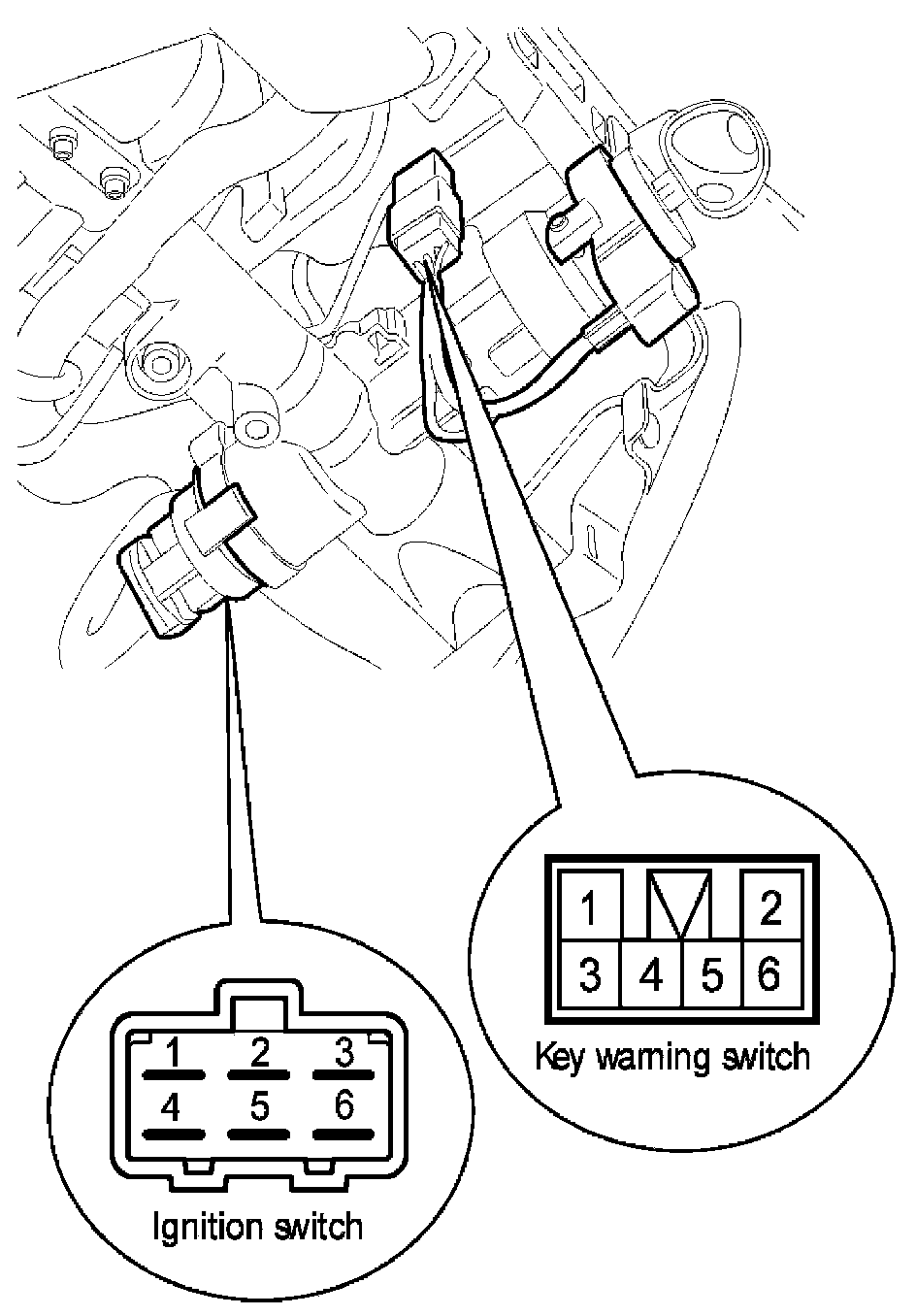 1 2
3 4 5 6
Key warning switch

1 2 3
4 5 6
Ignition switch