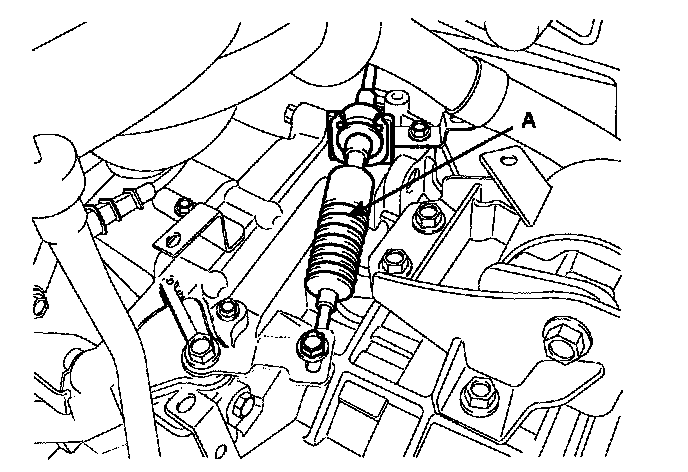 A