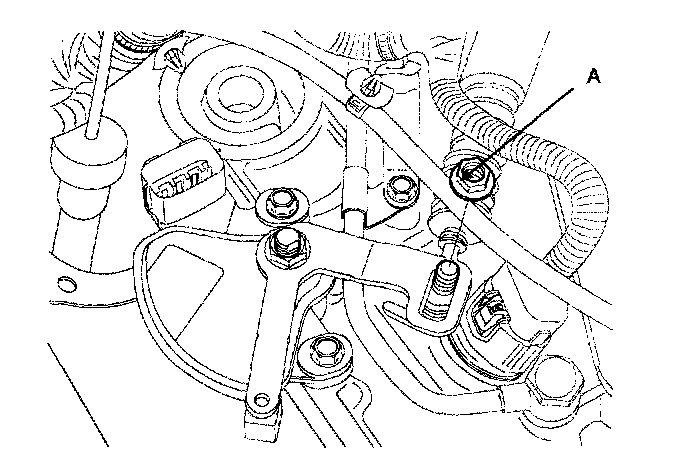 A