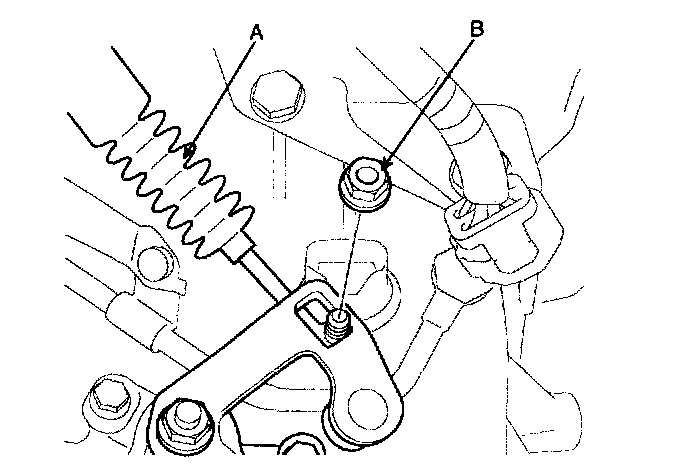 A
B