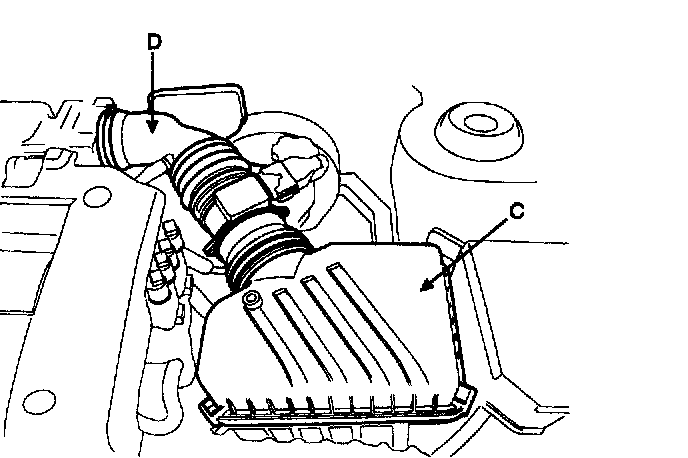 D
C