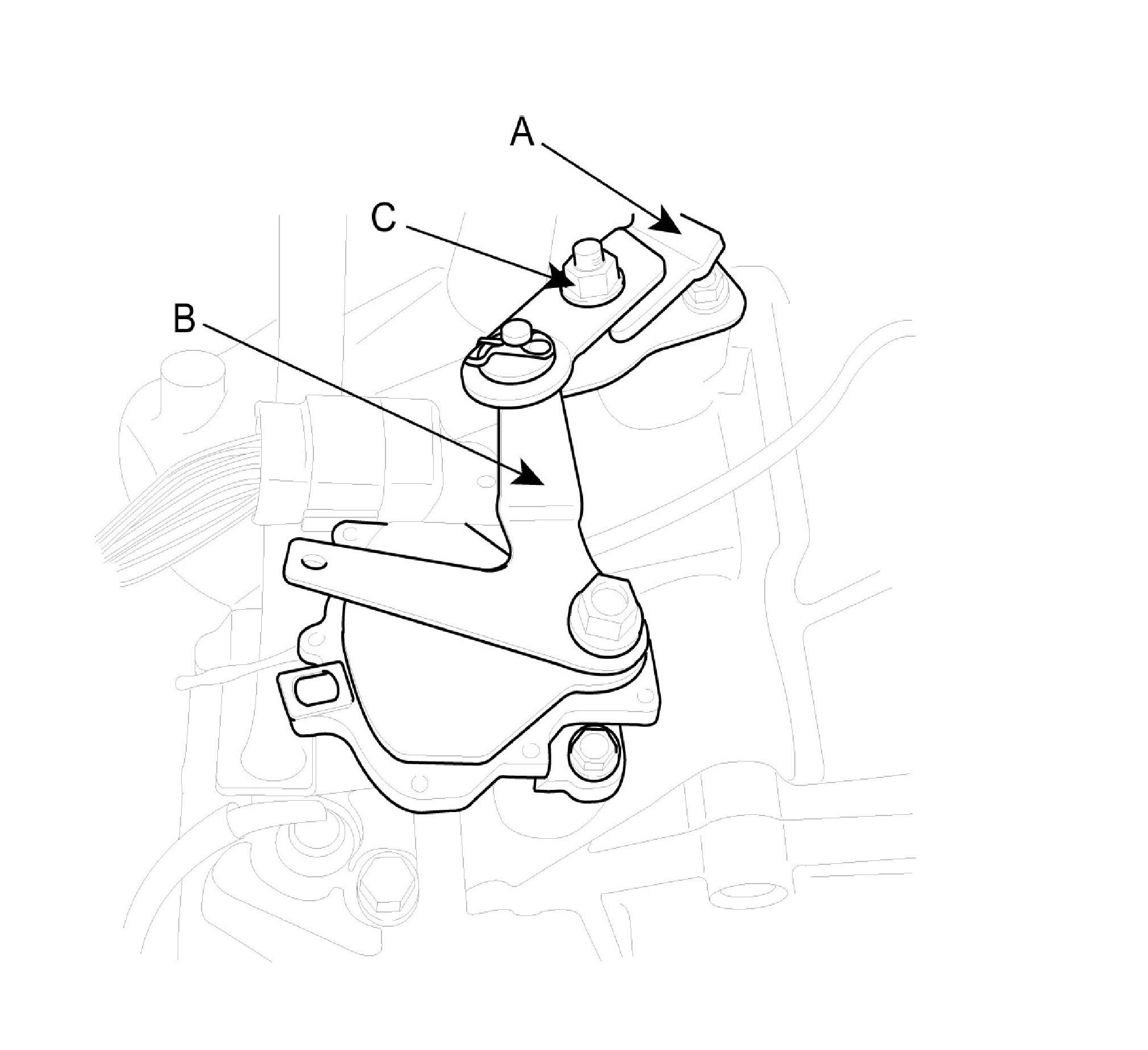 A

C

B