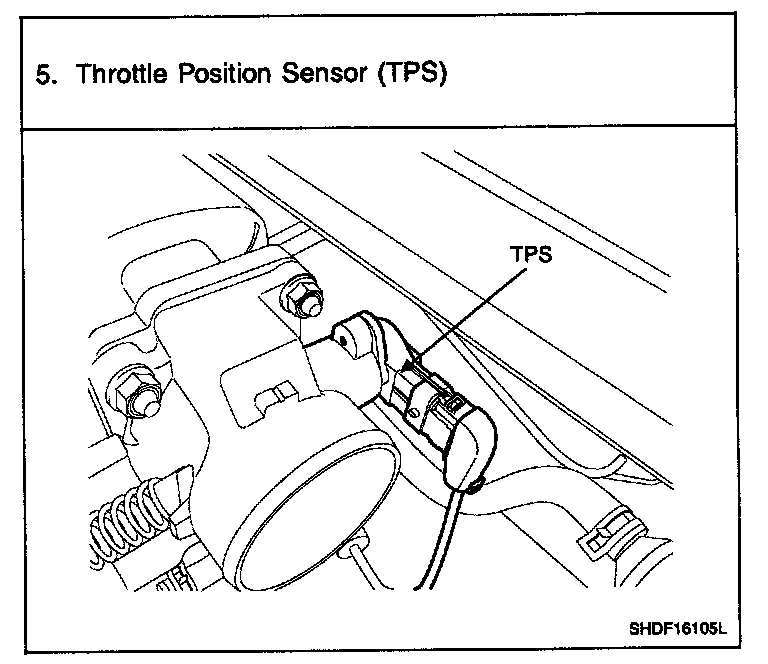 5. Throttle Position Sensor (TPS)

TPS

SHDF16105L