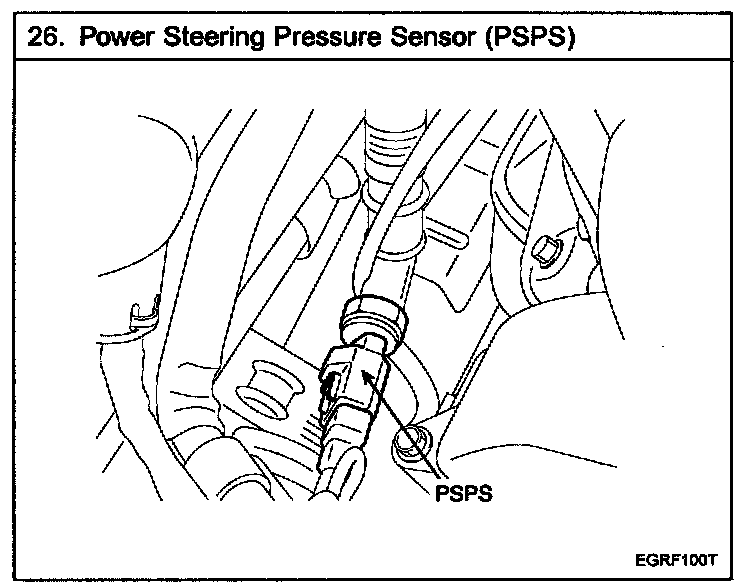 26. Power Steering Pressure Sensor (PSPS)

PSPS

EGRF100T